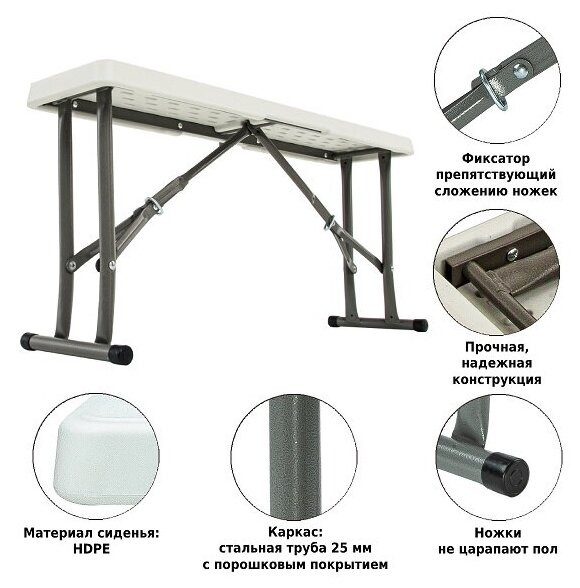 Фиксатор препятствующий сложению ножек

Прочная, надежная конструкция

Материал сиденья: HDPE

Каркас: стальная труба 25 мм с порошковым покрытием

Ножки не царапают пол